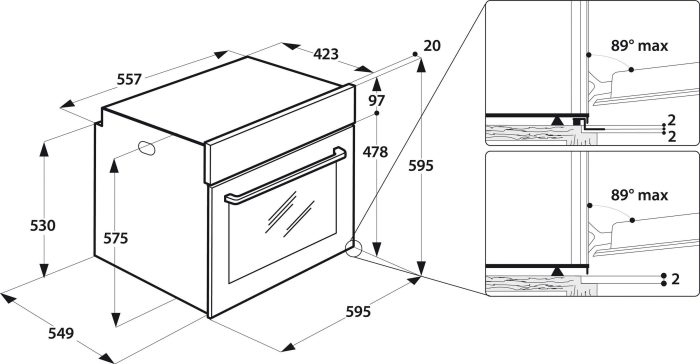 557
423
20
97
478
595
530
575
549
595
89° max
2
2
89° max
2