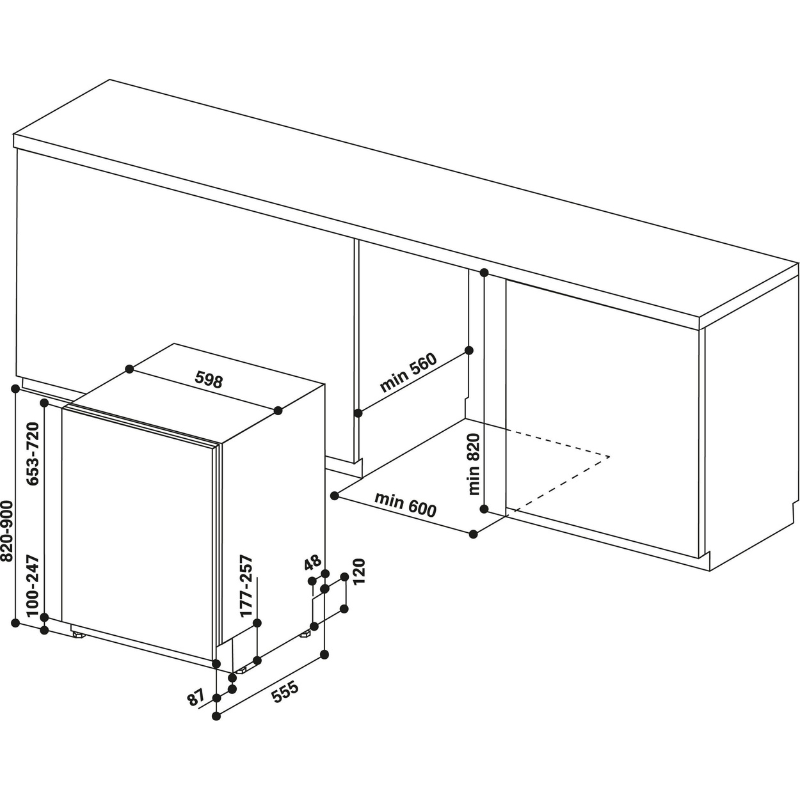 598

min 560

min 820

min 600

820-900

653-720

100-247

177-257

48

120

87

555