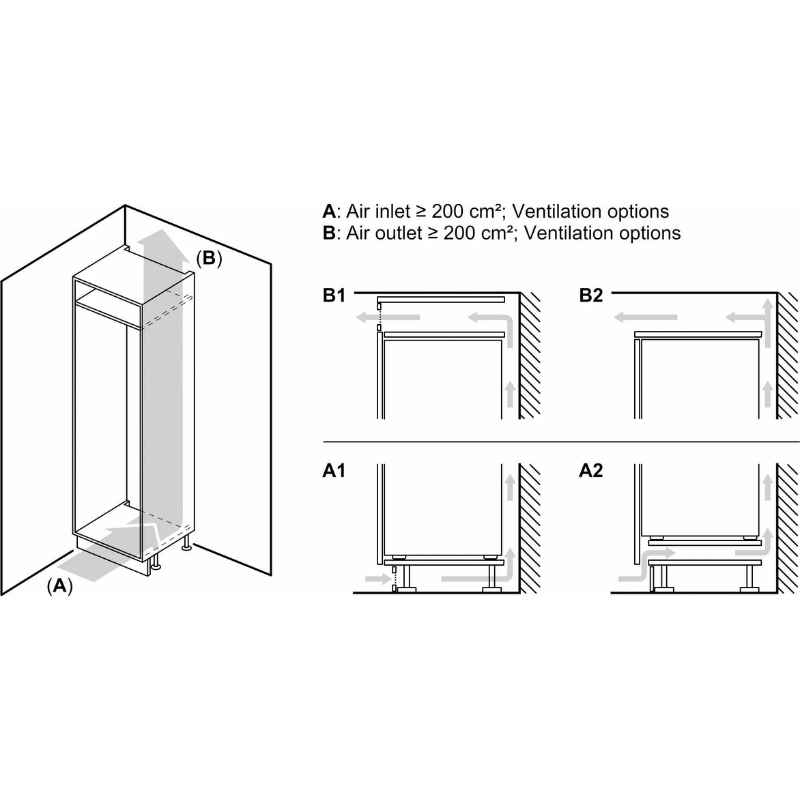 (B)

(A)

A: Air inlet ≥ 200 cm²; Ventilation options
B: Air outlet ≥ 200 cm²; Ventilation options

B1

B2

A1

A2