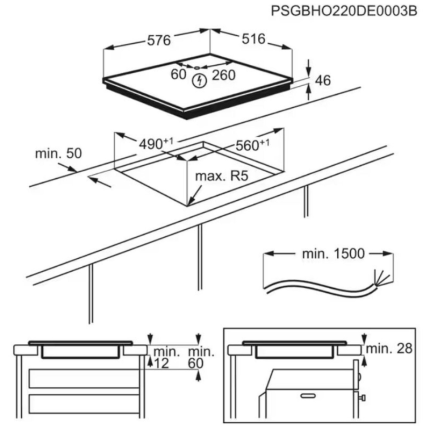 PSGBHO220DE0003B

576
516
60
260
46

$490^{+1}$
$560^{+1}$
min. 50
max. R5

min. 1500

min.
12
min.
60

min. 28