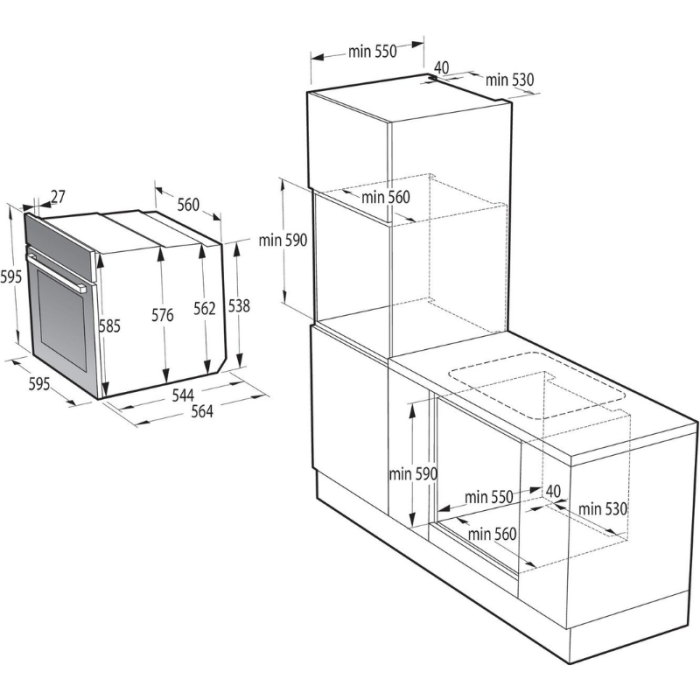 27
560
595
585
576
562
538
595
544
564
min 550
40
min 530
min 560
min 590
min 590
min 550
40
min 530
min 560