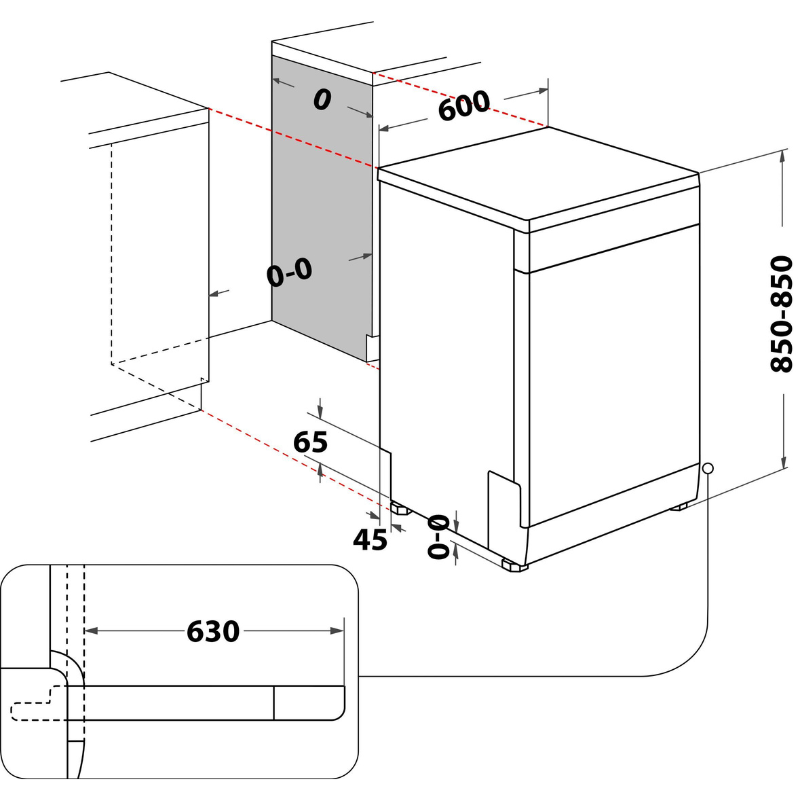 0
600
0-0
850-850
65
45
0-0
630