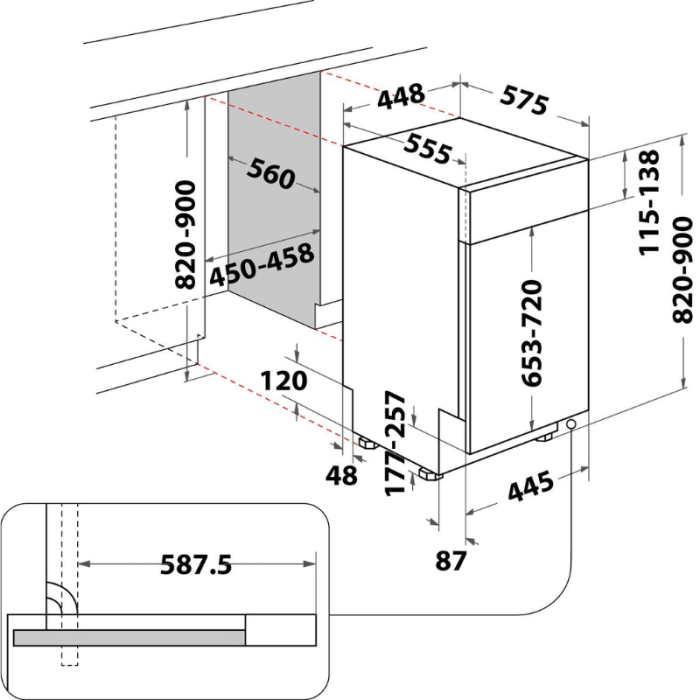 448
575
555
560
820-900
450-458
115-138
820-900
653-720
120
177-257
48
445
87
587.5