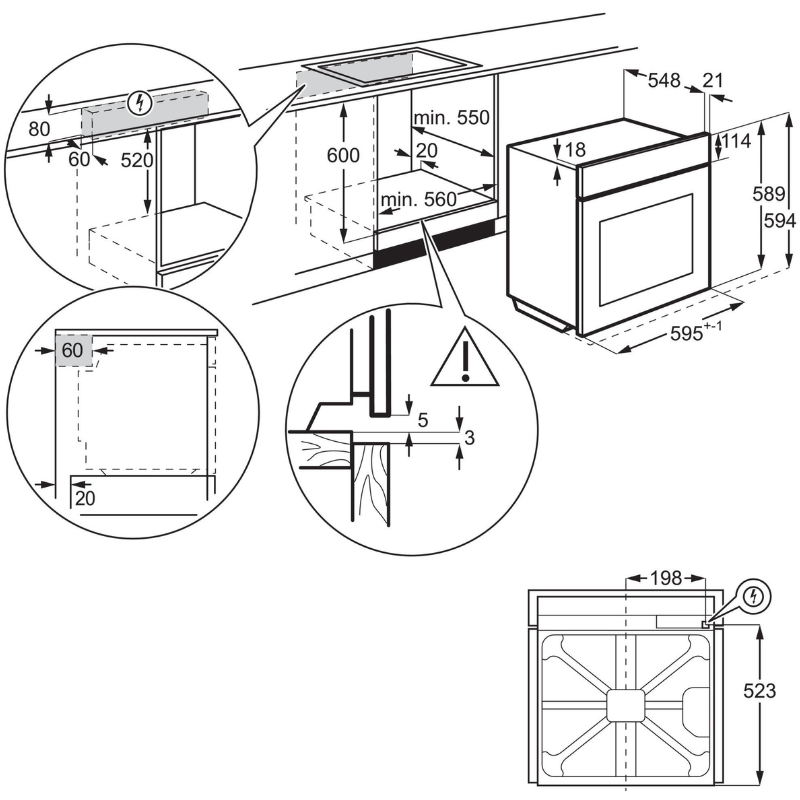 80
60
520
600
min. 550
20
min. 560
548
21
18
114
589
594
$595^{+-1}$
60
20
5
3
198
523