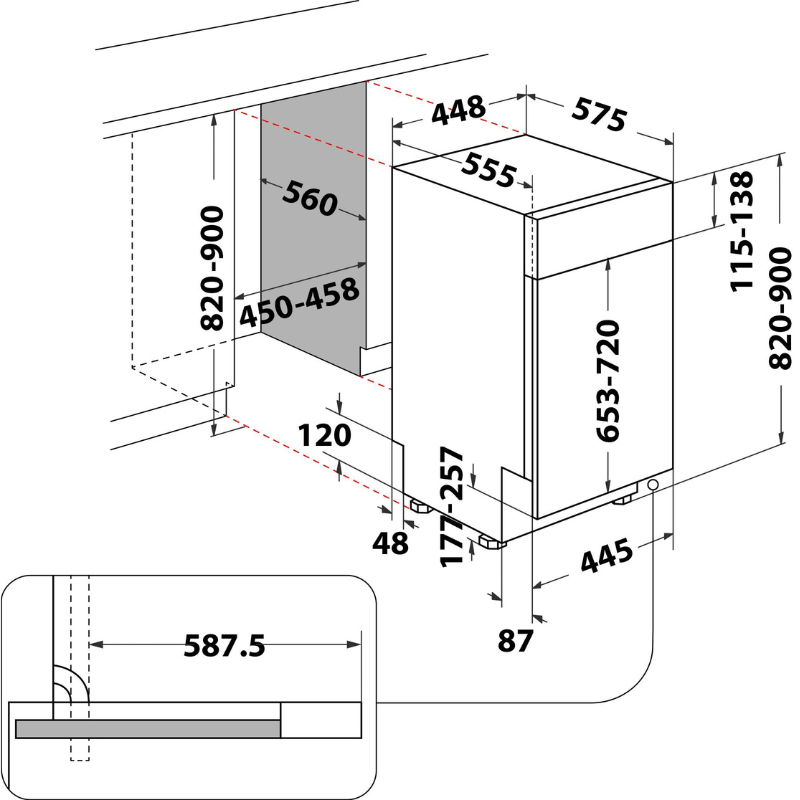 448
575
555
560
820-900
450-458
115-138
820-900
653-720
120
177-257
48
445
87
587.5