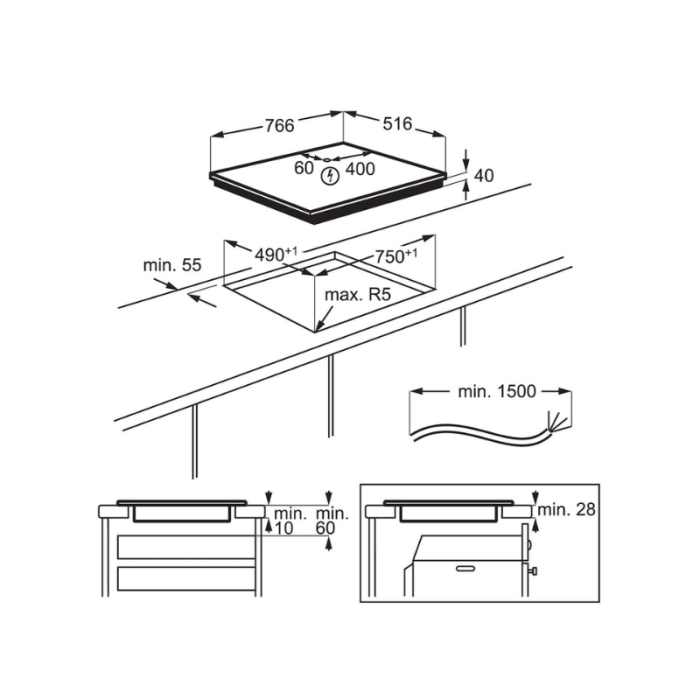 766
516
60
400
40
min. 55
$490^{+1}$
$750^{+1}$
max. R5
min. 1500
min.
10
min.
60
min. 28