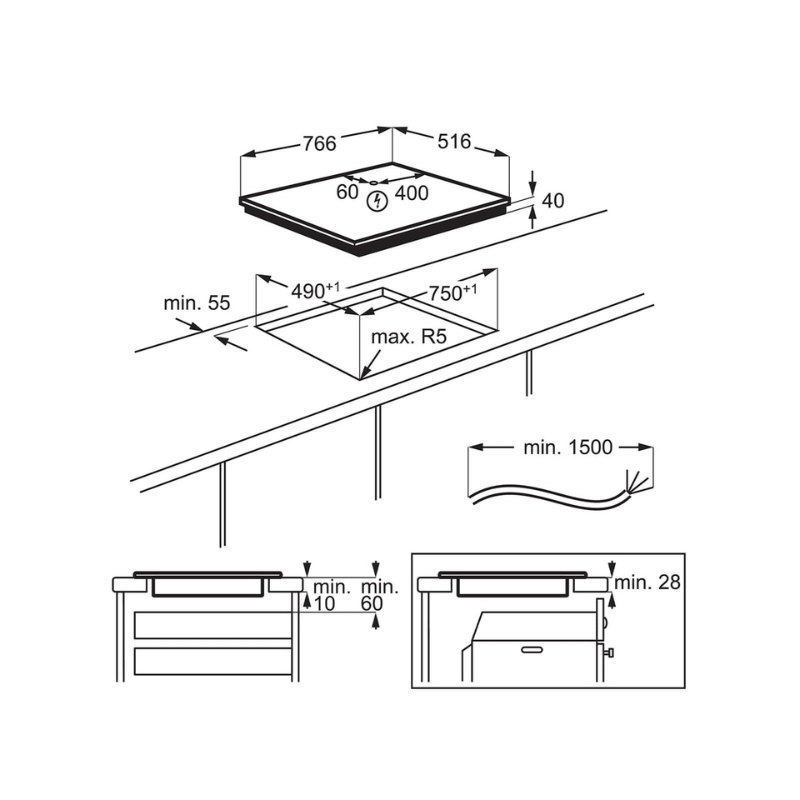 766
516
60
400
40
min. 55
$490^{+1}$
$750^{+1}$
max. R5
min. 1500
min. 10
min. 60
min. 28