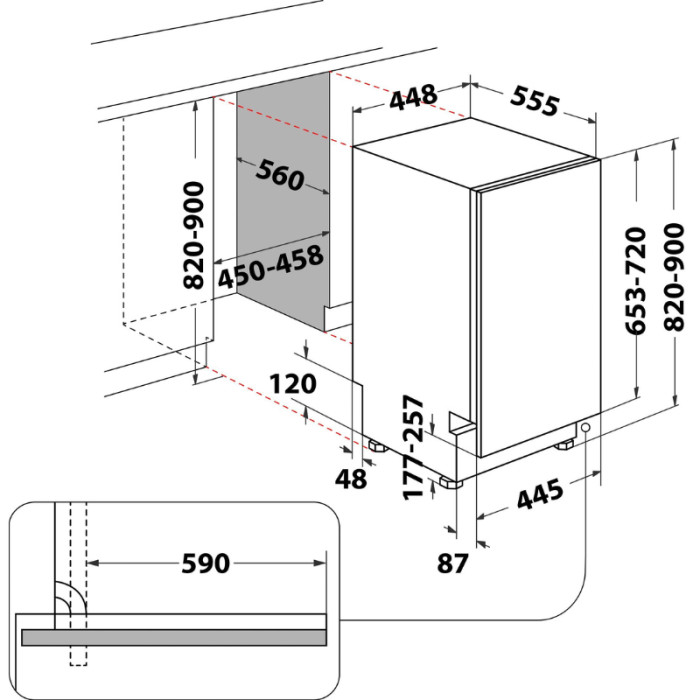 448
555
560
820-900
450-458
653-720
820-900
120
177-257
48
445
87
590